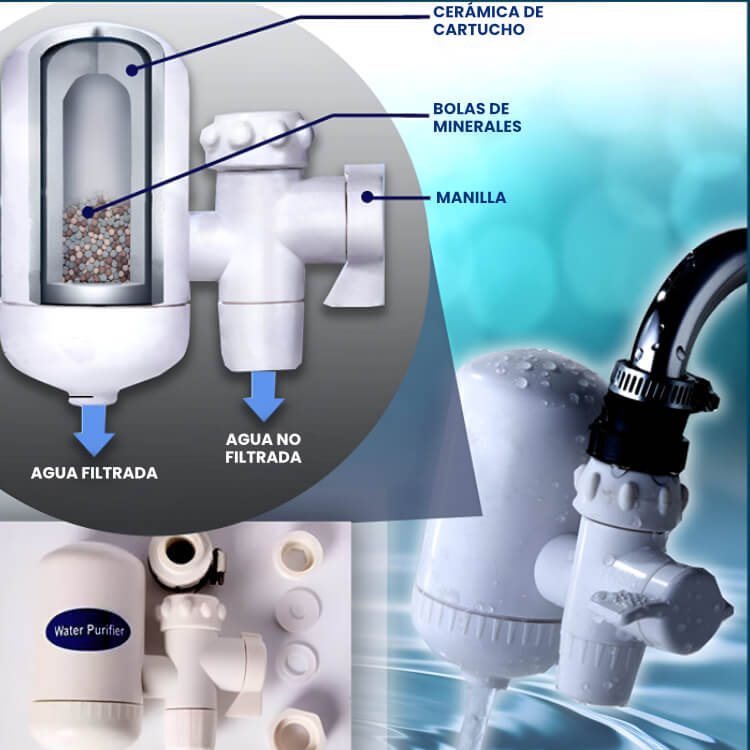 CERÁMICA DE CARTUCHO

BOLAS DE MINERALES

MANILLA

AGUA FILTRADA

AGUA NO FILTRADA

Water Purifier